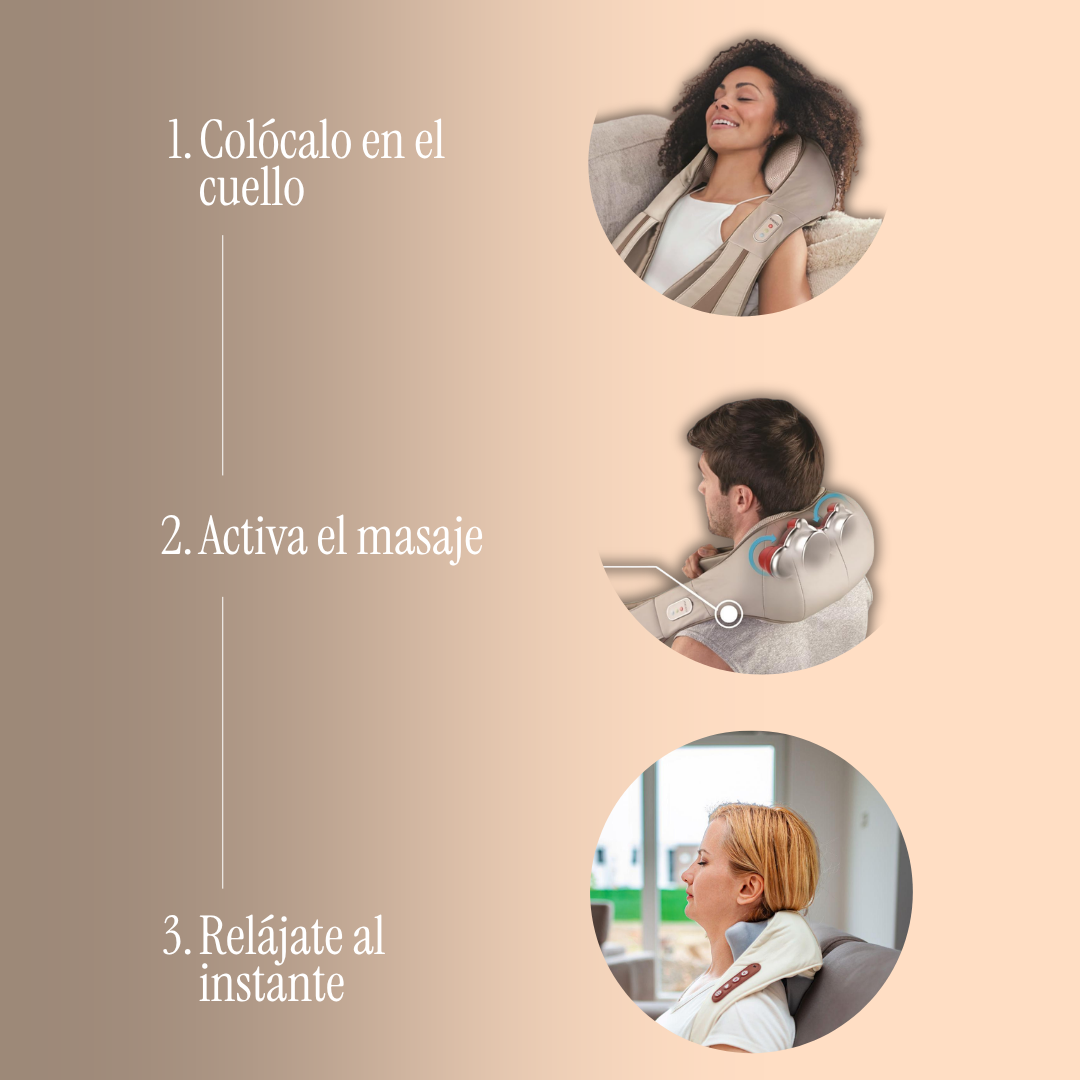 1. Colócalo en el cuello

2. Activa el masaje

3. Relájate al instante